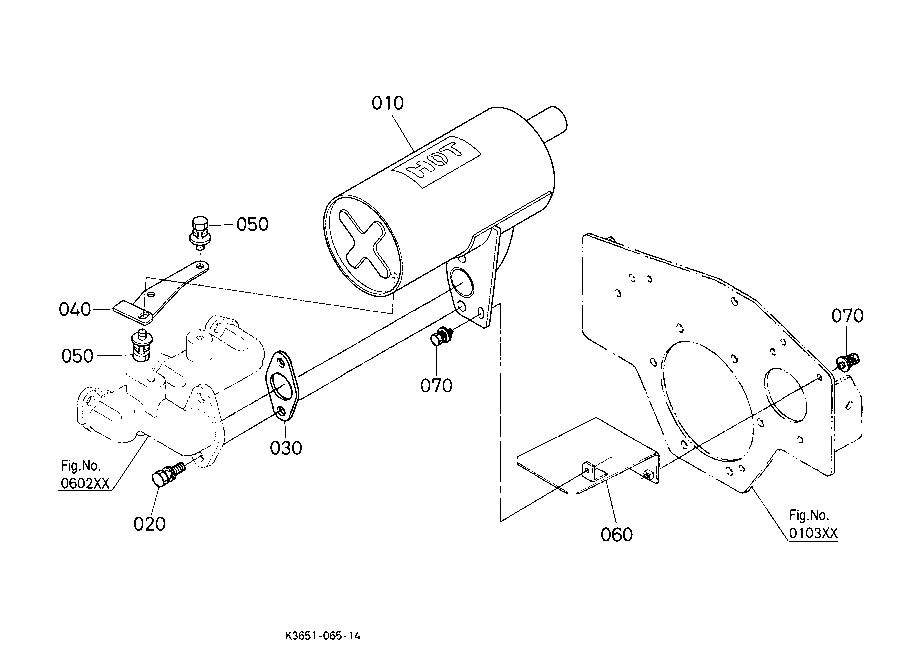 010

HOT

050

040

050

070

070

030

Fig.No.
0602XX

020

060

Fig.No.
0103XX

K3651-065-14